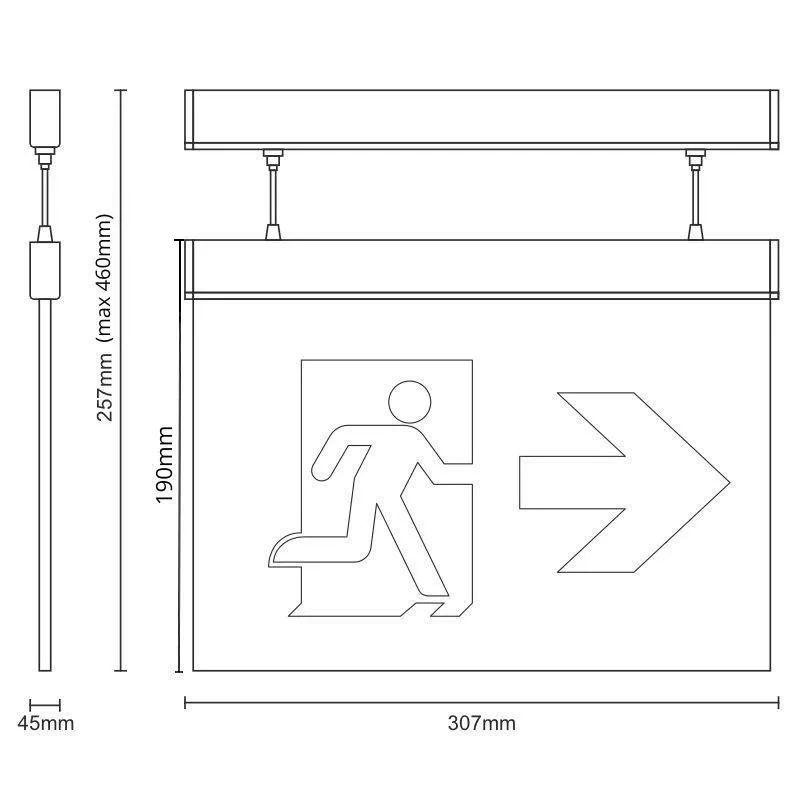 257mm (max 460mm)

190mm

45mm

307mm