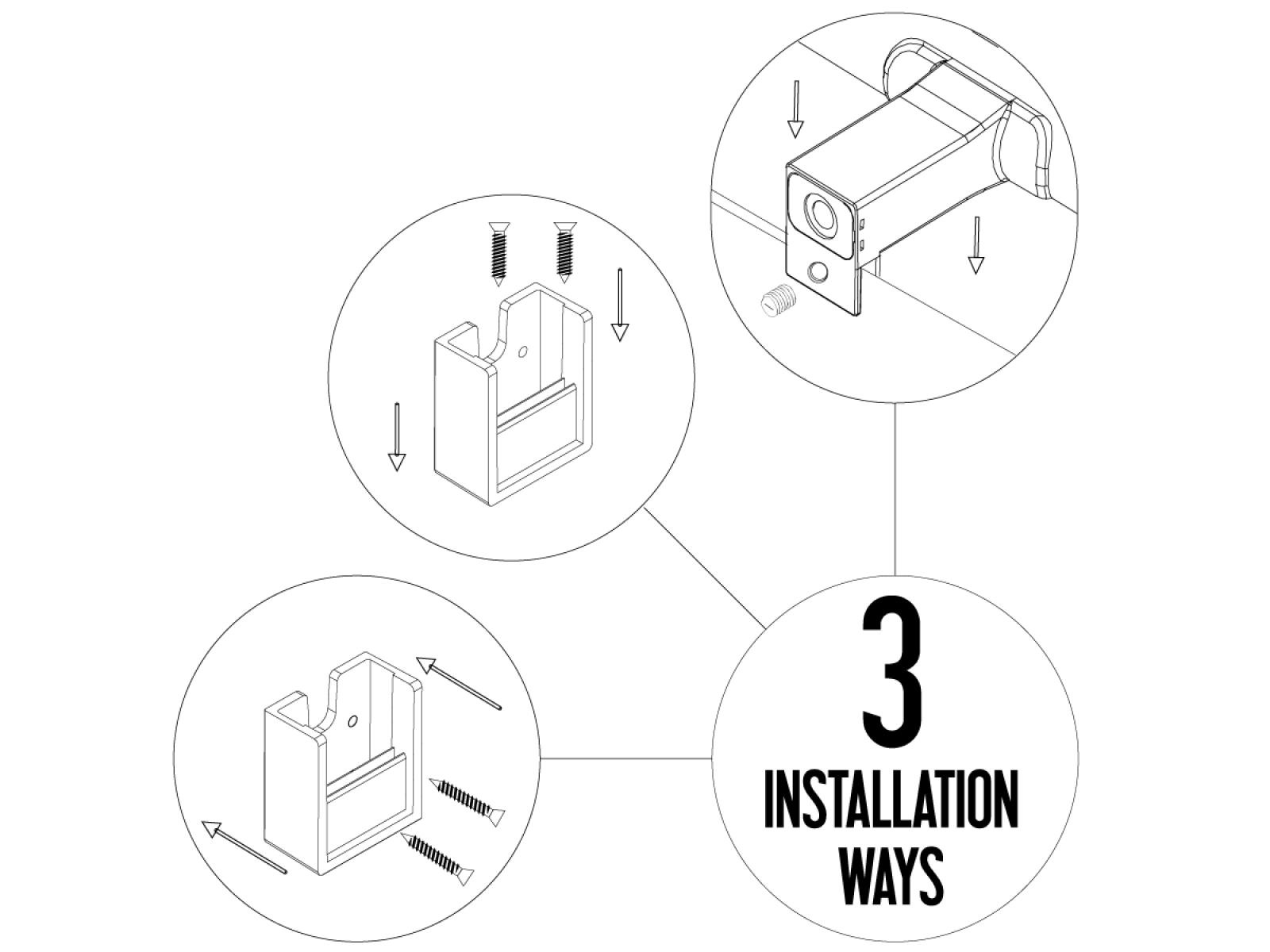 3
INSTALLATION
WAYS